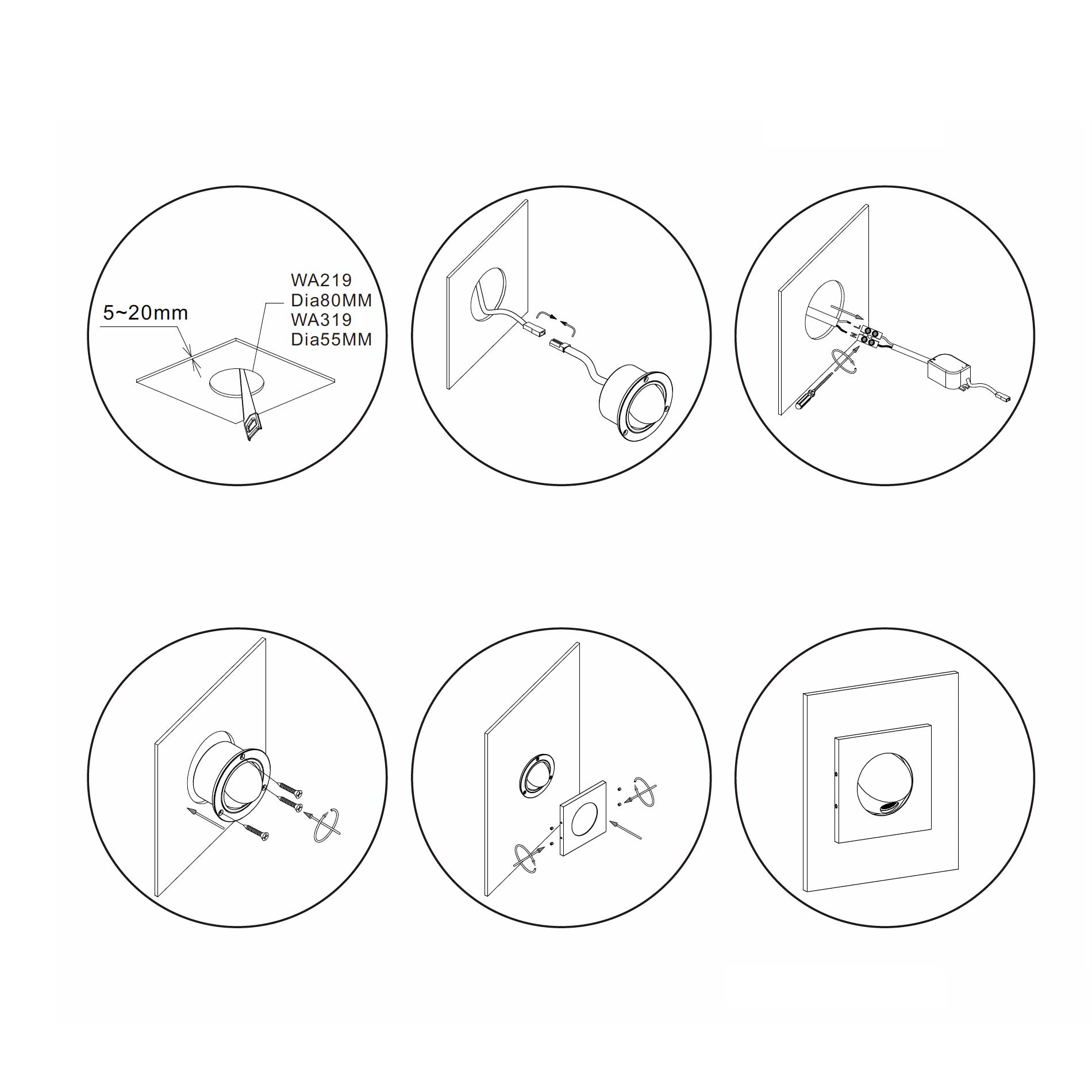 5~20mm

WA219
Dia80MM
WA319
Dia55MM

L
N