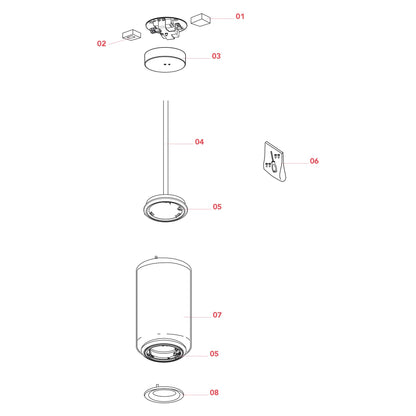 01
02
03
04
06
05
07
05
08