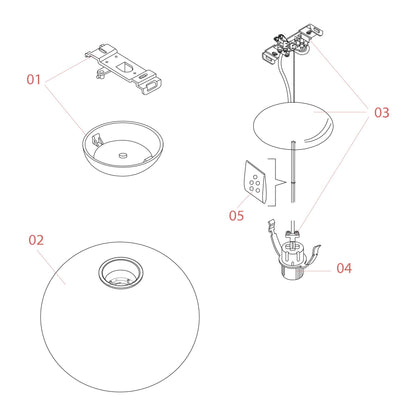 01

03

05

02

04