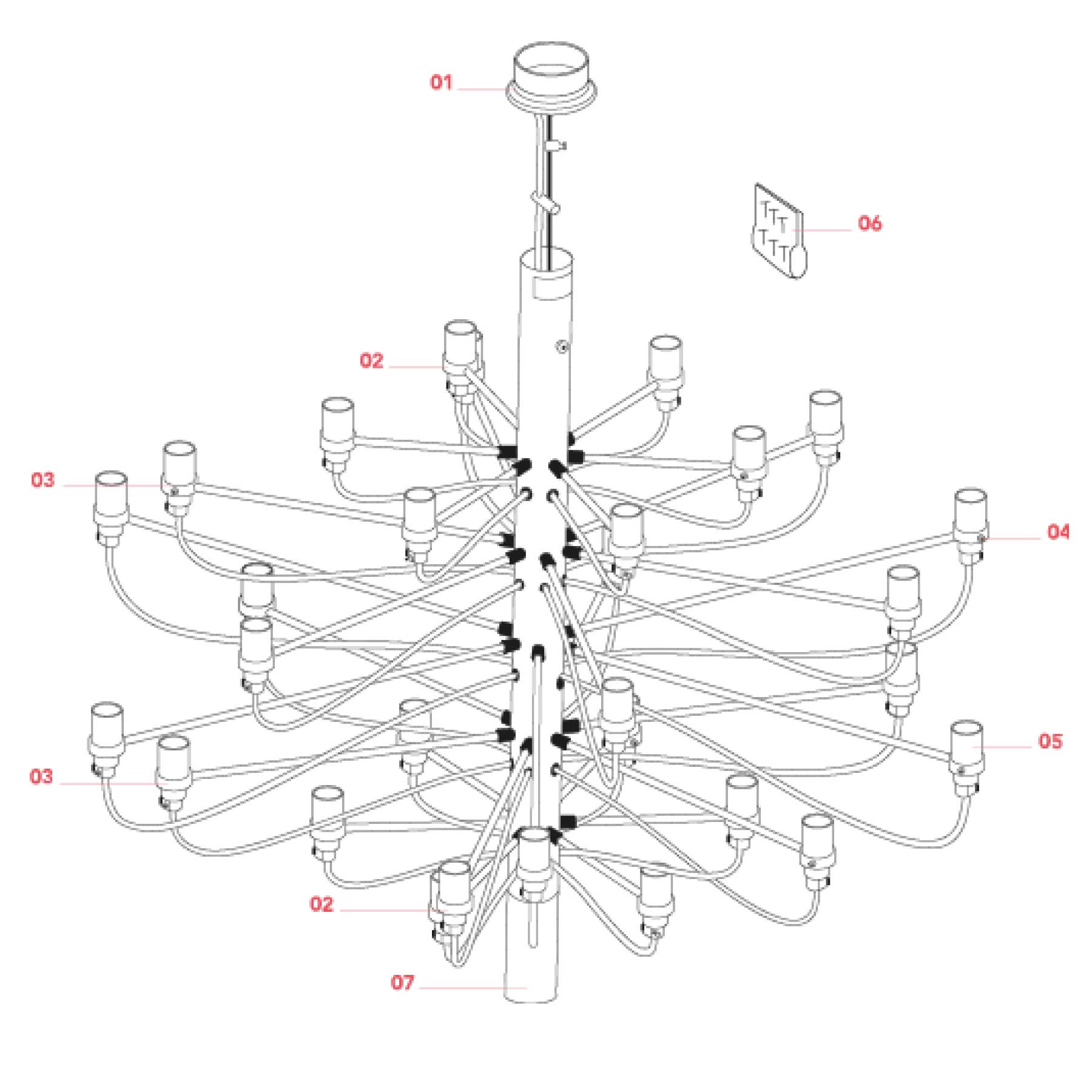 01

06

02

03

04

05

03

02

07