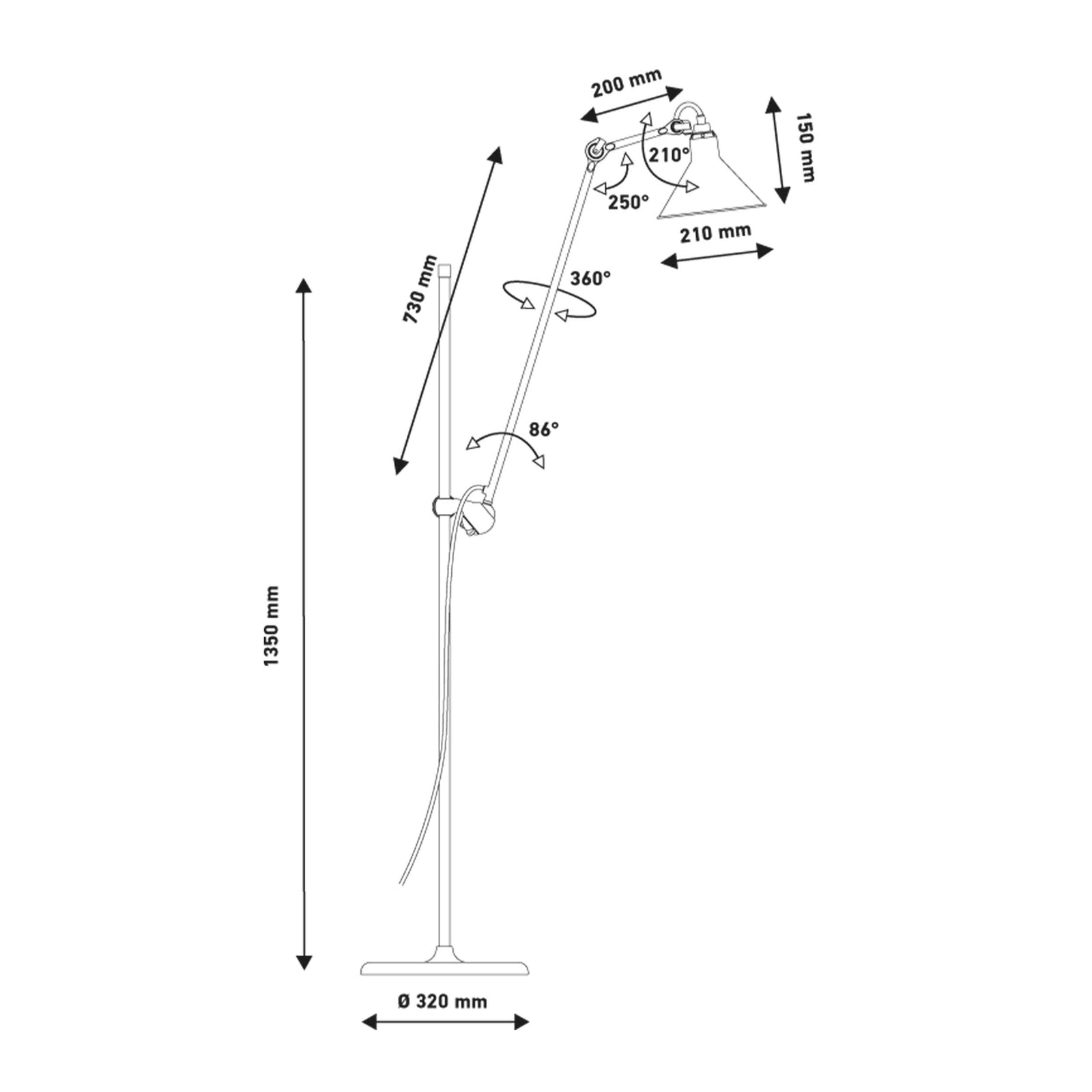 200 mm

150 mm

210°

250°

210 mm

730 mm

360°

86°

1350 mm

Ø 320 mm